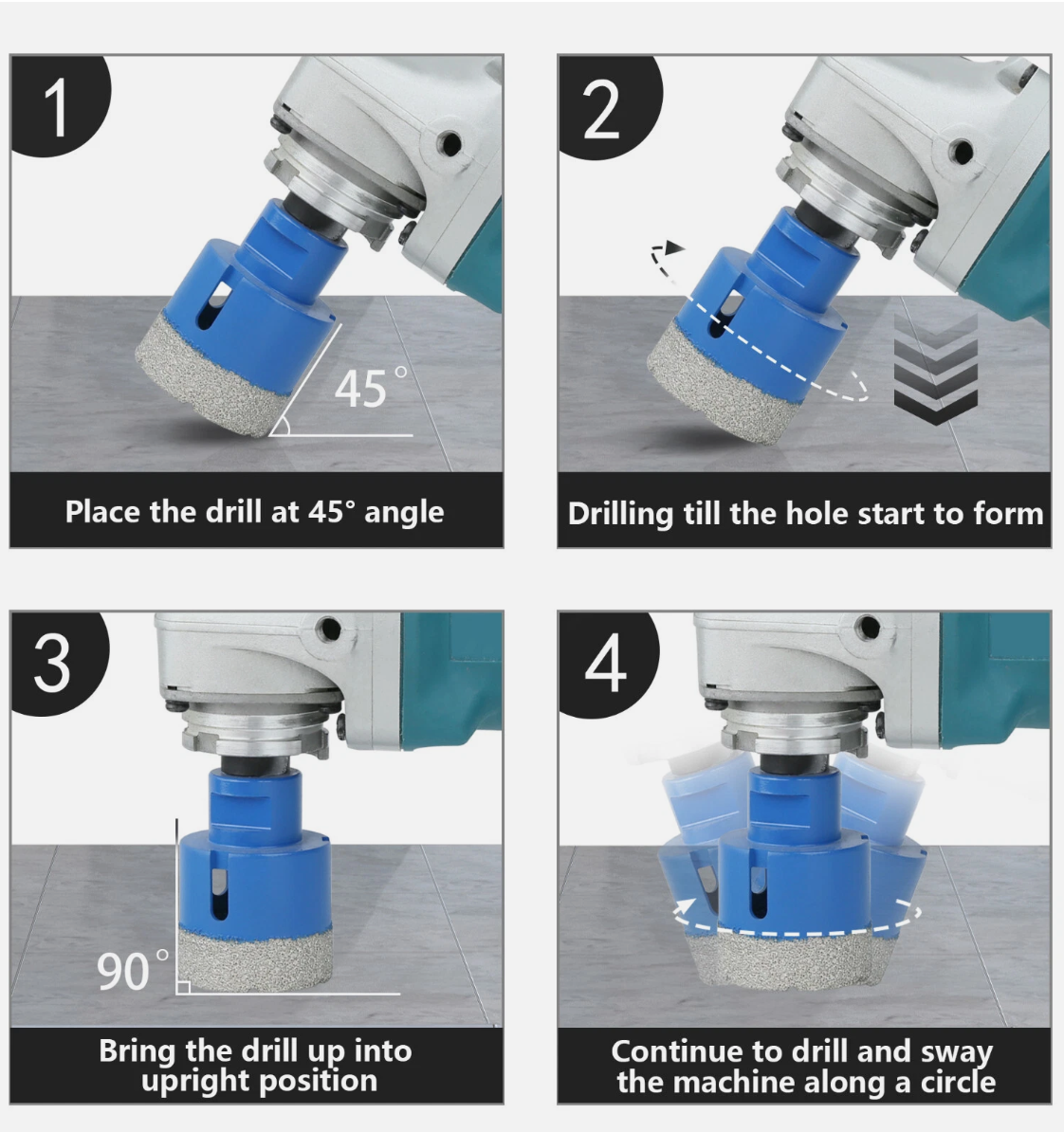 1

45°

Place the drill at 45° angle

2

Drilling till the hole start to form

3

90°

Bring the drill up into upright position

4

Continue to drill and sway the machine along a circle