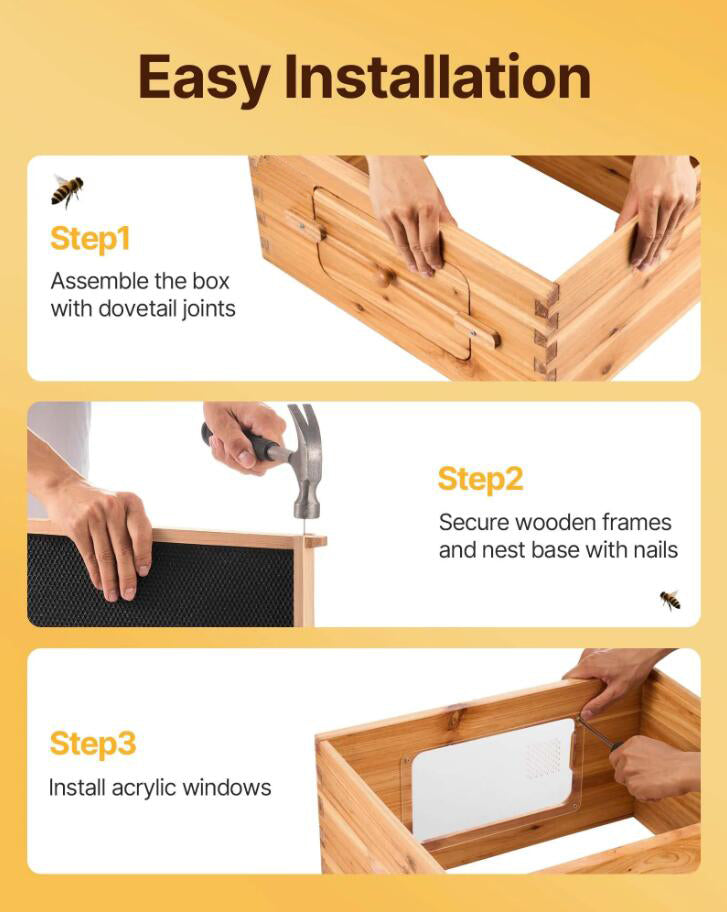 Easy Installation

Step1

Assemble the box with dovetail joints

Step2

Secure wooden frames and nest base with nails

Step3

Install acrylic windows