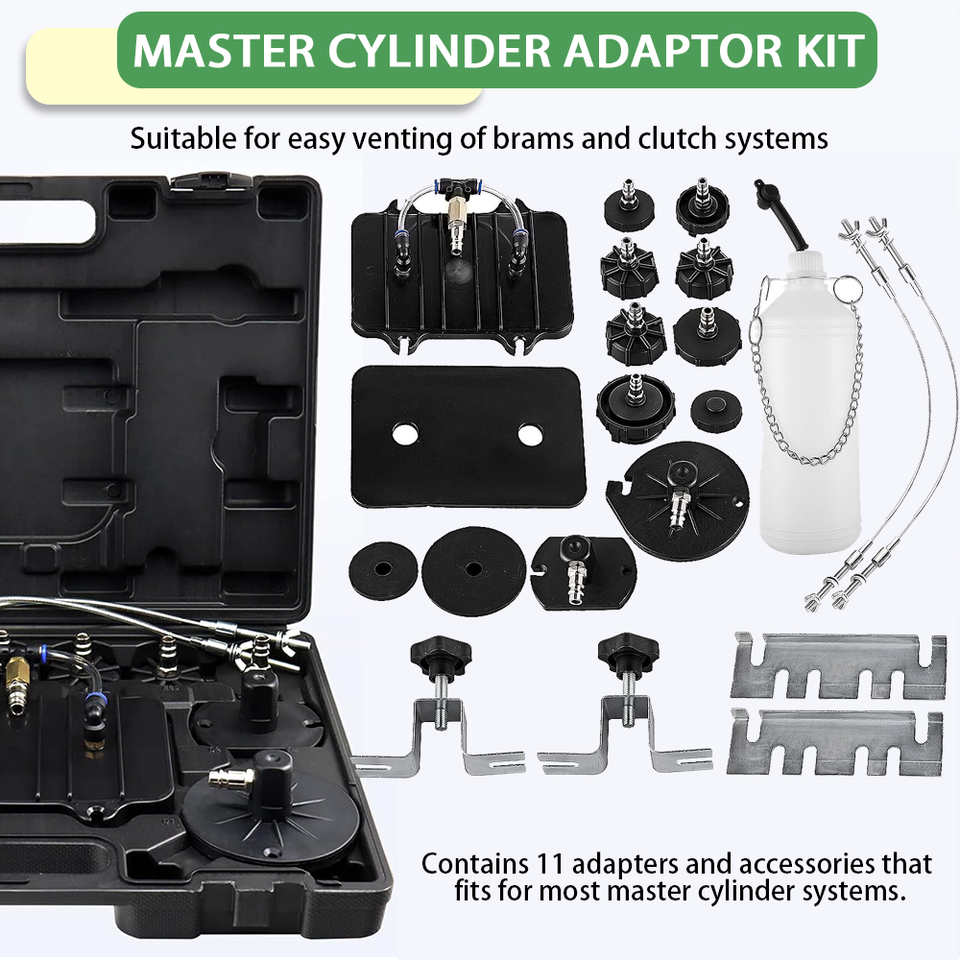 MASTER CYLINDER ADAPTOR KIT

Suitable for easy venting of brams and clutch systems

Contains 11 adapters and accessories that fits for most master cylinder systems.