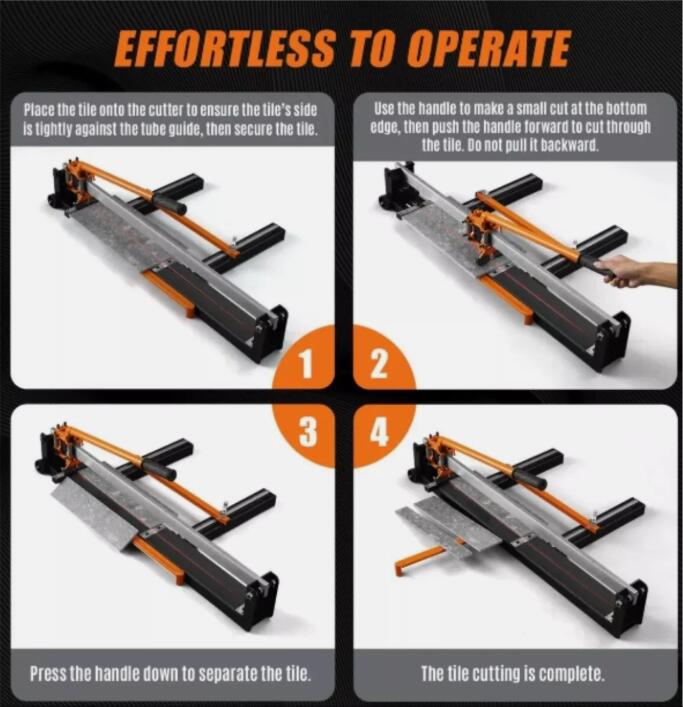 EFFORTLESS TO OPERATE

Place the tile onto the cutter to ensure the tile's side is tightly against the tube guide, then secure the tile.

Use the handle to make a small cut at the bottom edge, then push the handle forward to cut through the tile. Do not pull it backward.

1

2

3

4

Press the handle down to separate the tile.

The tile cutting is complete.