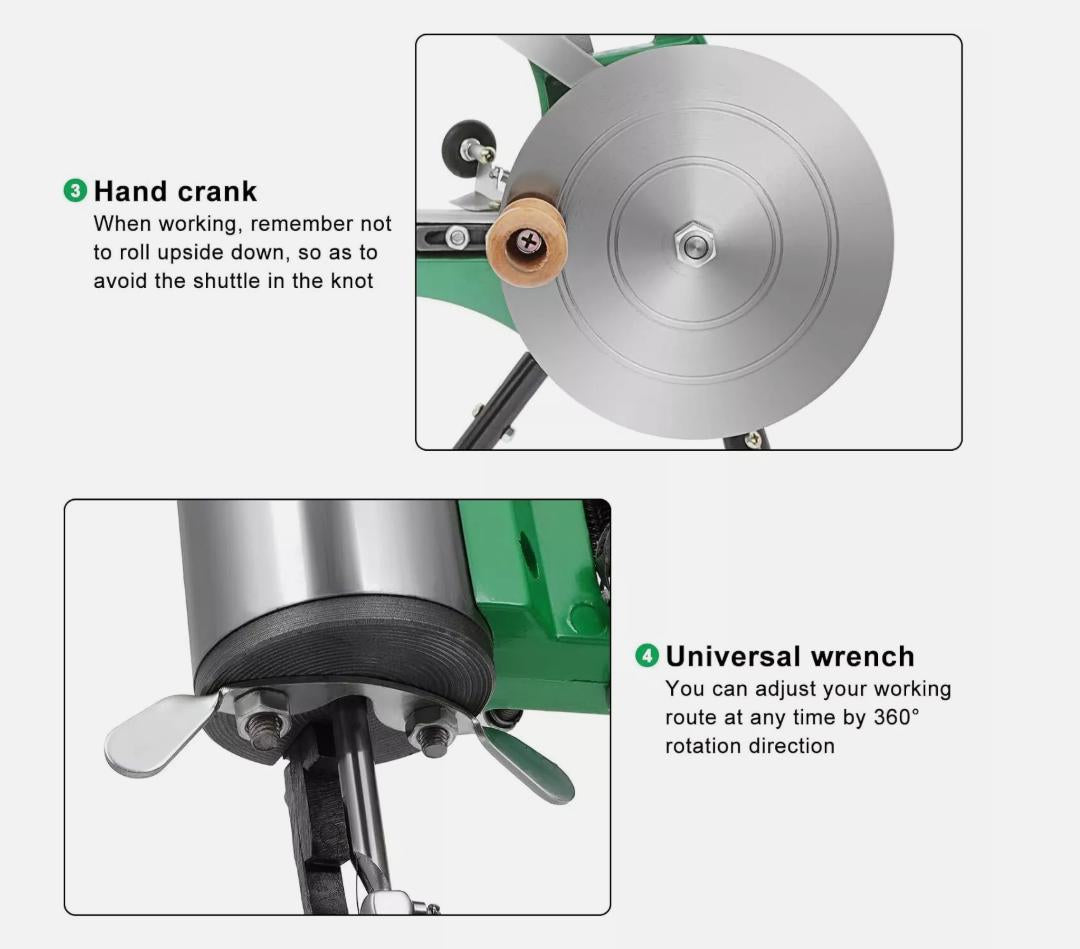 3 Hand crank
When working, remember not to roll upside down, so as to avoid the shuttle in the knot

4 Universal wrench
You can adjust your working route at any time by 360° rotation direction