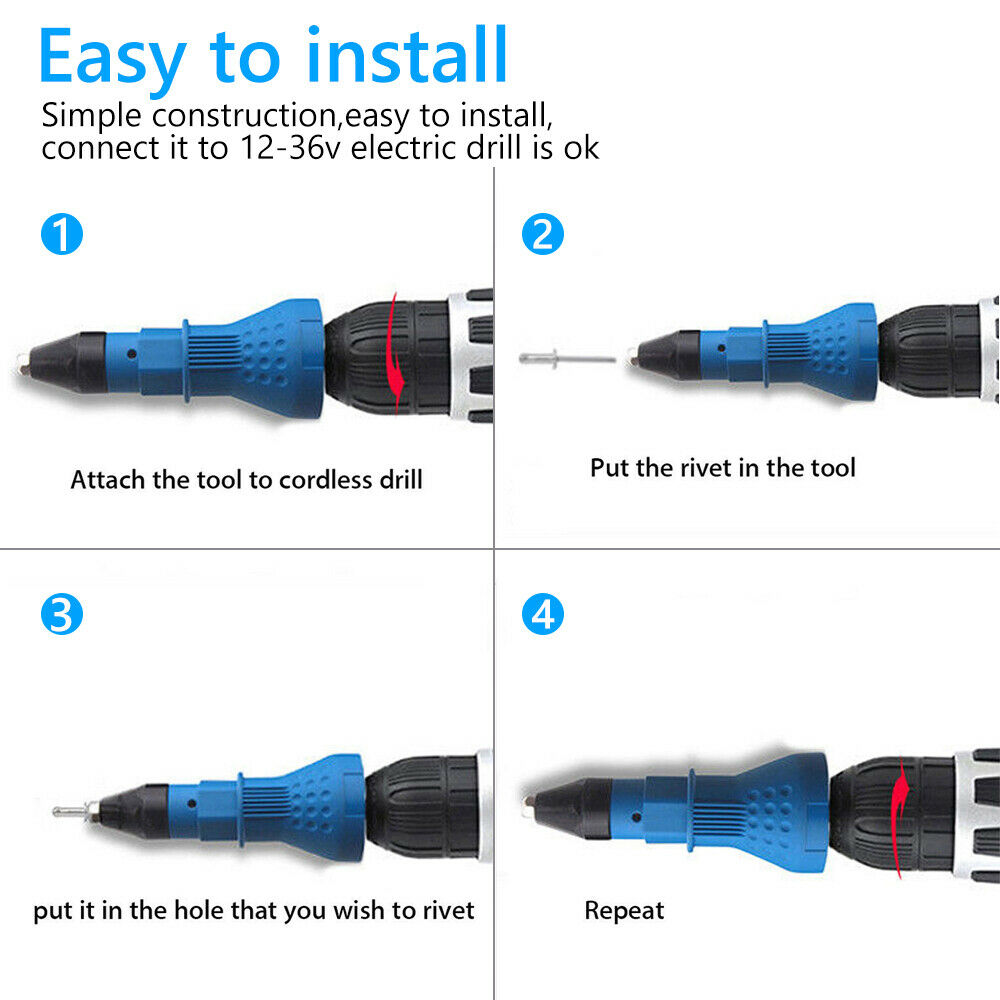 Easy to install

Simple construction,easy to install, connect it to 12-36v electric drill is ok

1

Attach the tool to cordless drill

2

Put the rivet in the tool

3

put it in the hole that you wish to rivet

4

Repeat